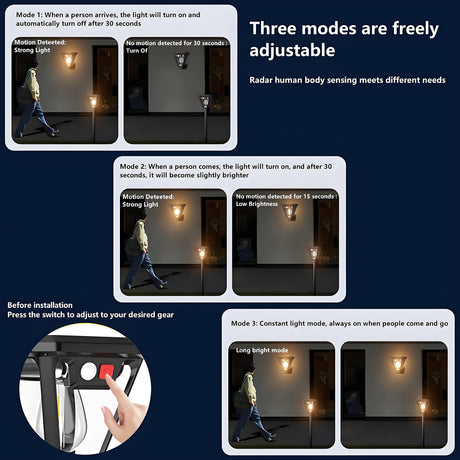 Mode 1: When a person arrives, the light will turn on and automatically turn off after 30 seconds

Motion Deteeted: Strong Light

No motion detected for 30 seconds : Turn Of

Three modes are freely adjustable

Radar human body sensing meets different needs

Mode 2: When a person comes, the light will turn on, and after 30 seconds, it will become slightly brighter

Motion Deteeted: Strong Light

No motion detected for 15 seconds : Low Brightness

Before installation
Press the switch to adjust to your desired gear

Mode 3: Constant light mode, always on when people come and go

Long bright mode