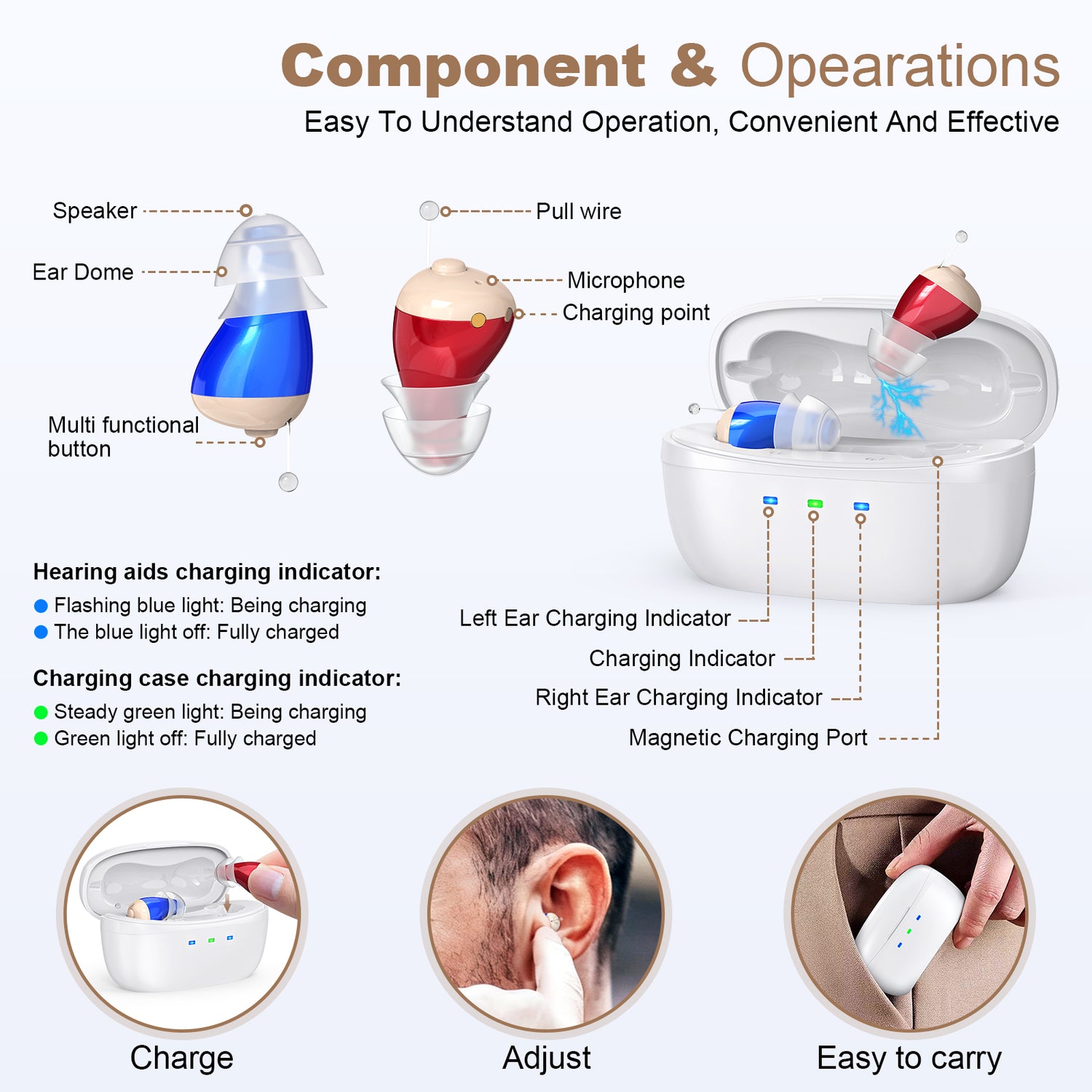 Component & Opearations

Easy To Understand Operation, Convenient And Effective

Speaker

Ear Dome

Multi functional button

Pull wire

Microphone

Charging point

Hearing aids charging indicator:

Flashing blue light: Being charging

The blue light off: Fully charged

Charging case charging indicator:

Steady green light: Being charging

Green light off: Fully charged

Left Ear Charging Indicator

Charging Indicator

Right Ear Charging Indicator

Magnetic Charging Port

Charge

Adjust

Easy to carry