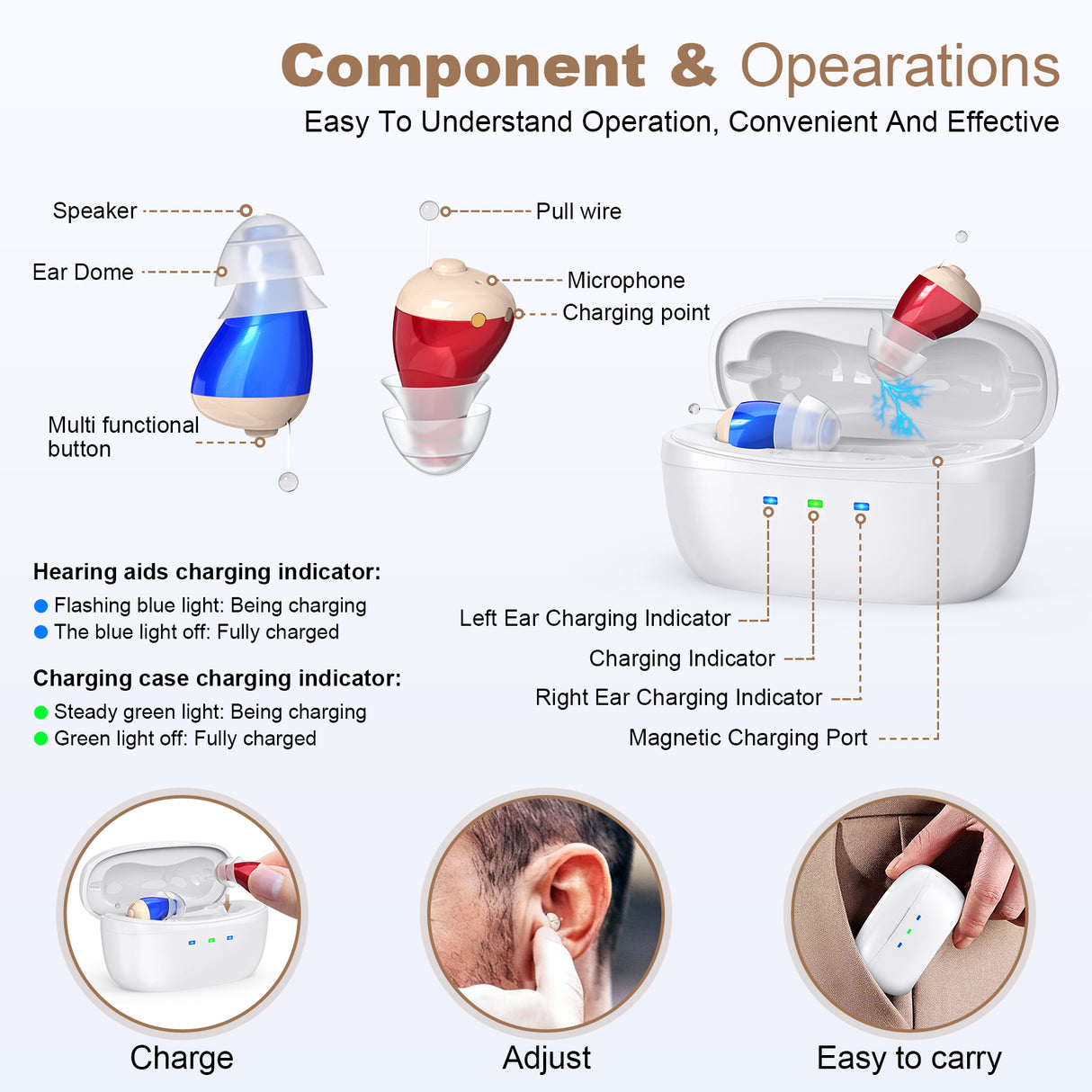 Component & Opearations

Easy To Understand Operation, Convenient And Effective

Speaker

Ear Dome

Multi functional button

Pull wire

Microphone

Charging point

Hearing aids charging indicator:

Flashing blue light: Being charging

The blue light off: Fully charged

Charging case charging indicator:

Steady green light: Being charging

Green light off: Fully charged

Left Ear Charging Indicator

Charging Indicator

Right Ear Charging Indicator

Magnetic Charging Port

Charge

Adjust

Easy to carry