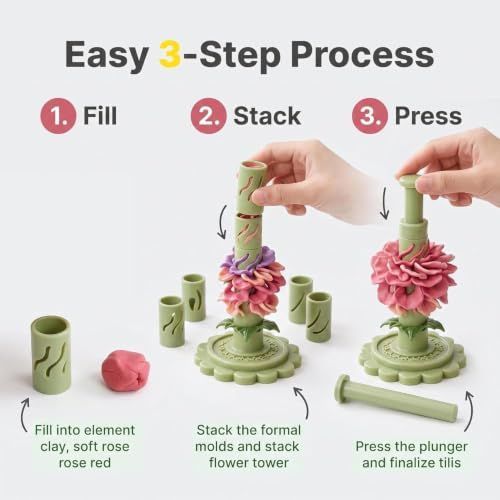 Easy 3-Step Process

1. Fill

2. Stack

3. Press

Fill into element clay, soft rose rose red

Stack the formal molds and stack flower tower

Press the plunger and finalize tilis