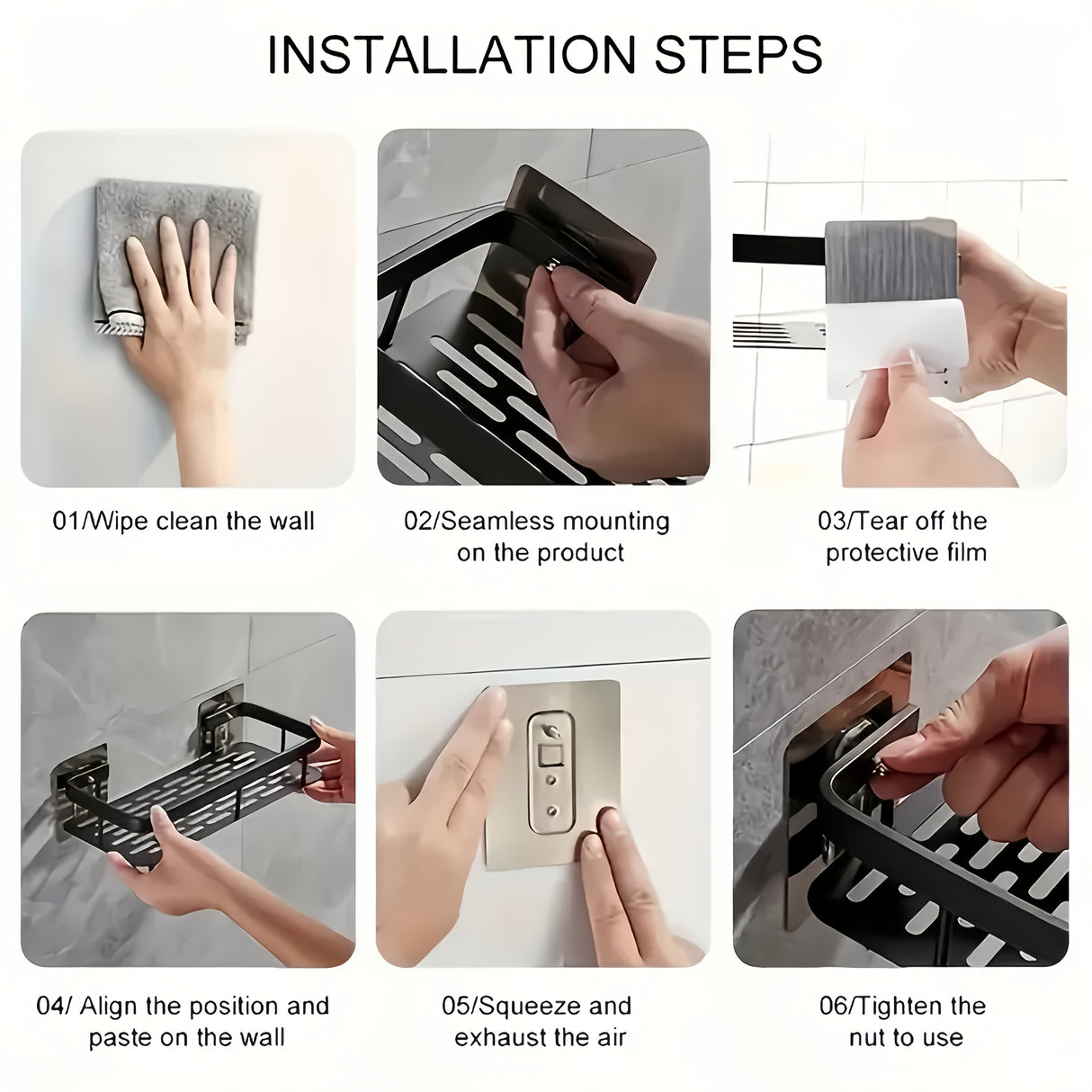 INSTALLATION STEPS

01/Wipe clean the wall

02/Seamless mounting on the product

03/Tear off the protective film

04/ Align the position and paste on the wall

05/Squeeze and exhaust the air

06/Tighten the nut to use