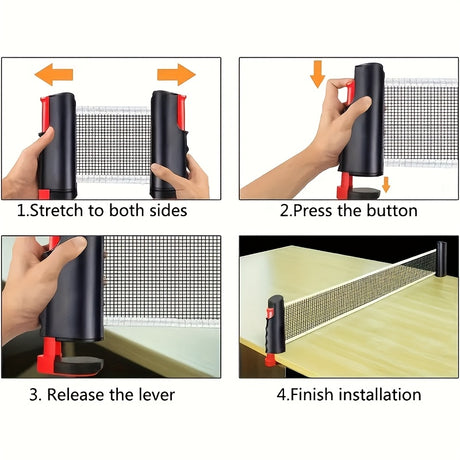 1.Stretch to both sides

2.Press the button

3. Release the lever

4.Finish installation