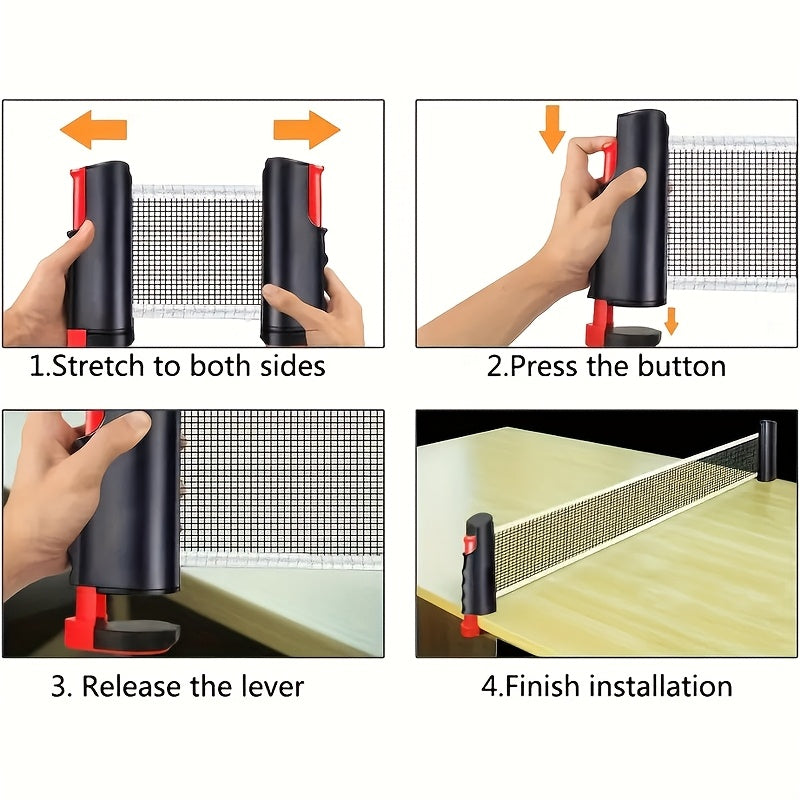 1.Stretch to both sides

2.Press the button

3. Release the lever

4.Finish installation