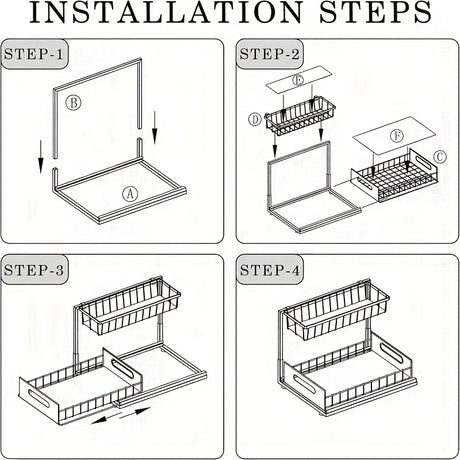 INSTALLATION STEPS

STEP-1

B

A

STEP-2

E

D

F

C

STEP-3

STEP-4