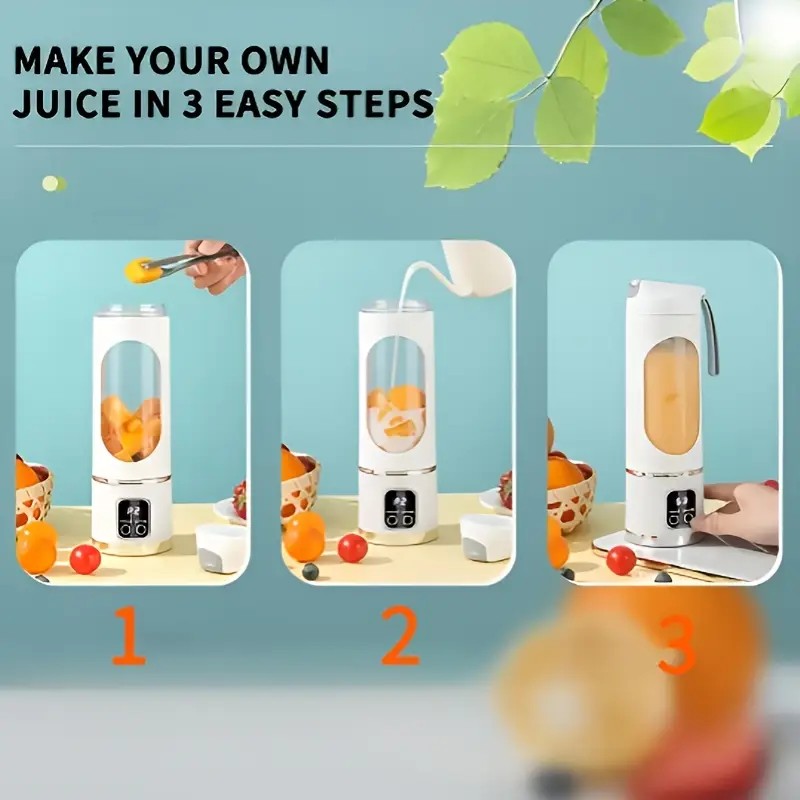 MAKE YOUR OWN
JUICE IN 3 EASY STEPS

1

2

3