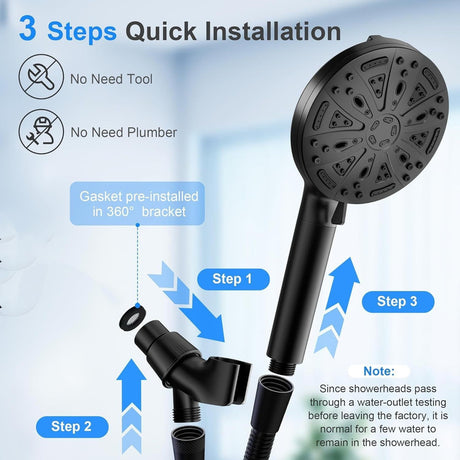 3 Steps Quick Installation

No Need Tool

No Need Plumber

Gasket pre-installed in 360° bracket

Step 1

Step 3

Step 2

Note:

Since showerheads pass through a water-outlet testing before leaving the factory, it is normal for a few water to remain in the showerhead.