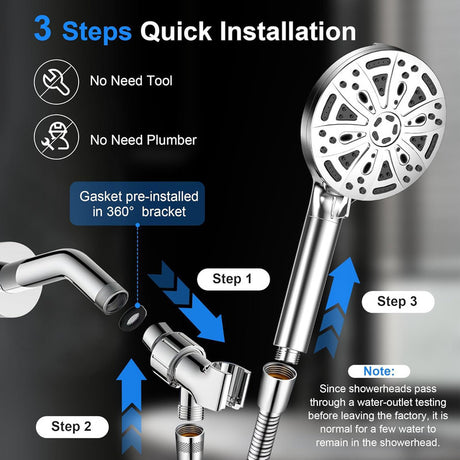 3 Steps Quick Installation

No Need Tool

No Need Plumber

Gasket pre-installed in 360° bracket

Step 1

Step 3

Step 2

Note:

Since showerheads pass through a water-outlet testing before leaving the factory, it is normal for a few water to remain in the showerhead.