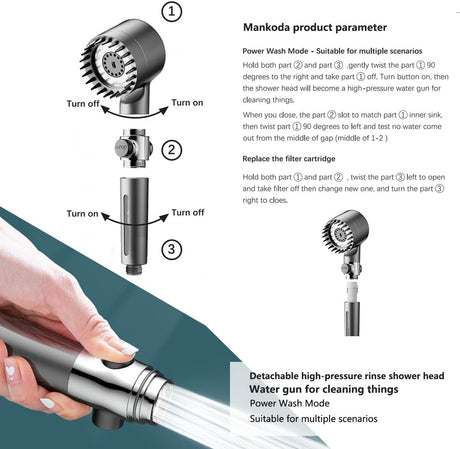 ①

Turn off

Turn on

②

Turn on

Turn off

③

Mankoda product parameter

Power Wash Mode - Suitable for multiple scenarios

Hold both part ② and part ③ ,gently twist the part ① 90 degrees to the right and take part ① off. Turn button on, then the shower head will become a high-pressure water gun for cleaning things.

When you close, the part ② slot to match part ① inner sink, then twist part ① 90 degrees to left and test no water come out from the middle of gap (middle of 1-2 )

Replace the filter cartridge

Hold both part ① and part ② , twist the part ③ left to open and take filter off then change new one, and turn the part ③ right to cloes.

Detachable high-pressure rinse shower head

Water gun for cleaning things

Power Wash Mode

Suitable for multiple scenarios