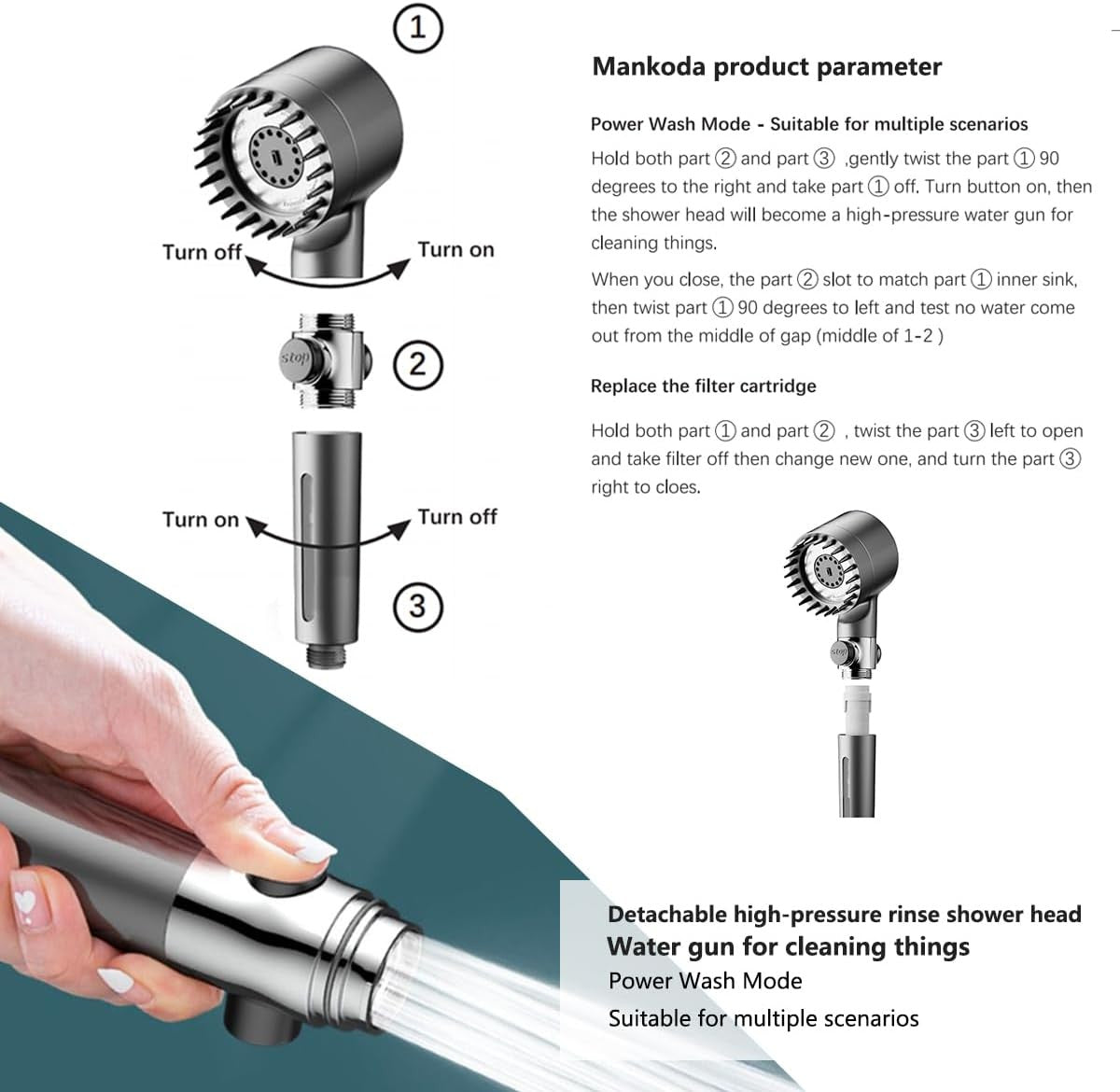 ①

Turn off

Turn on

stop

②

Turn on

Turn off

③

Mankoda product parameter

Power Wash Mode - Suitable for multiple scenarios

Hold both part ② and part ③ ,gently twist the part ① 90 degrees to the right and take part ① off. Turn button on, then the shower head will become a high-pressure water gun for cleaning things.

When you close, the part ② slot to match part ① inner sink, then twist part ① 90 degrees to left and test no water come out from the middle of gap (middle of 1-2 )

Replace the filter cartridge

Hold both part ① and part ② , twist the part ③ left to open and take filter off then change new one, and turn the part ③ right to cloes.

stop

Detachable high-pressure rinse shower head

Water gun for cleaning things

Power Wash Mode

Suitable for multiple scenarios