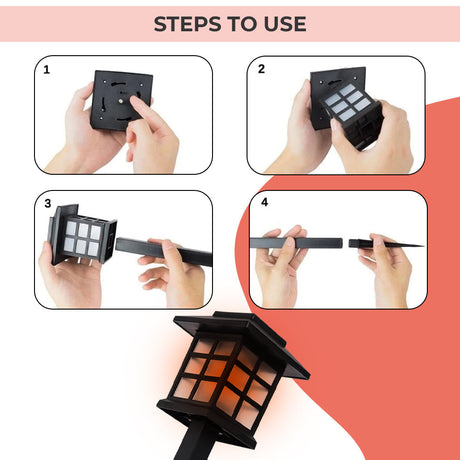 STEPS TO USE

1

2

3

4