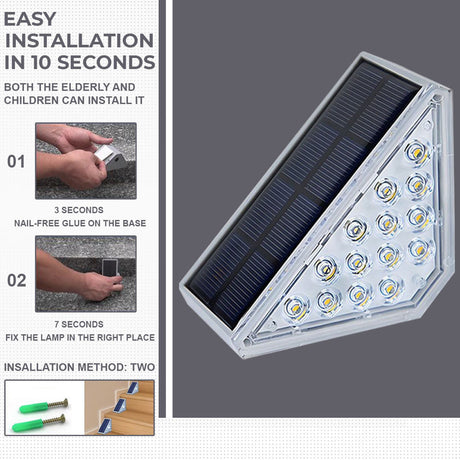 EASY INSTALLATION IN 10 SECONDS

BOTH THE ELDERLY AND CHILDREN CAN INSTALL IT

01

3 SECONDS
NAIL-FREE GLUE ON THE BASE

02

7 SECONDS
FIX THE LAMP IN THE RIGHT PLACE

INSALLATION METHOD: TWO