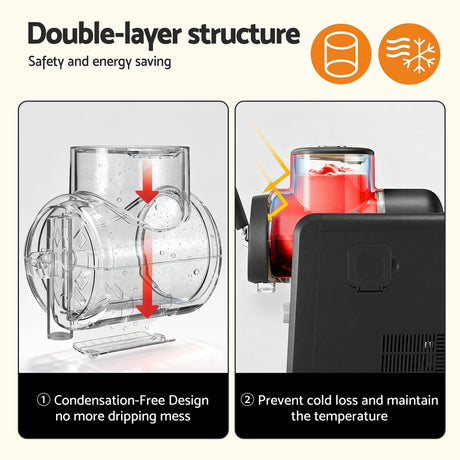 Double-layer structure

Safety and energy saving

① Condensation-Free Design
no more dripping mess

② Prevent cold loss and maintain
the temperature