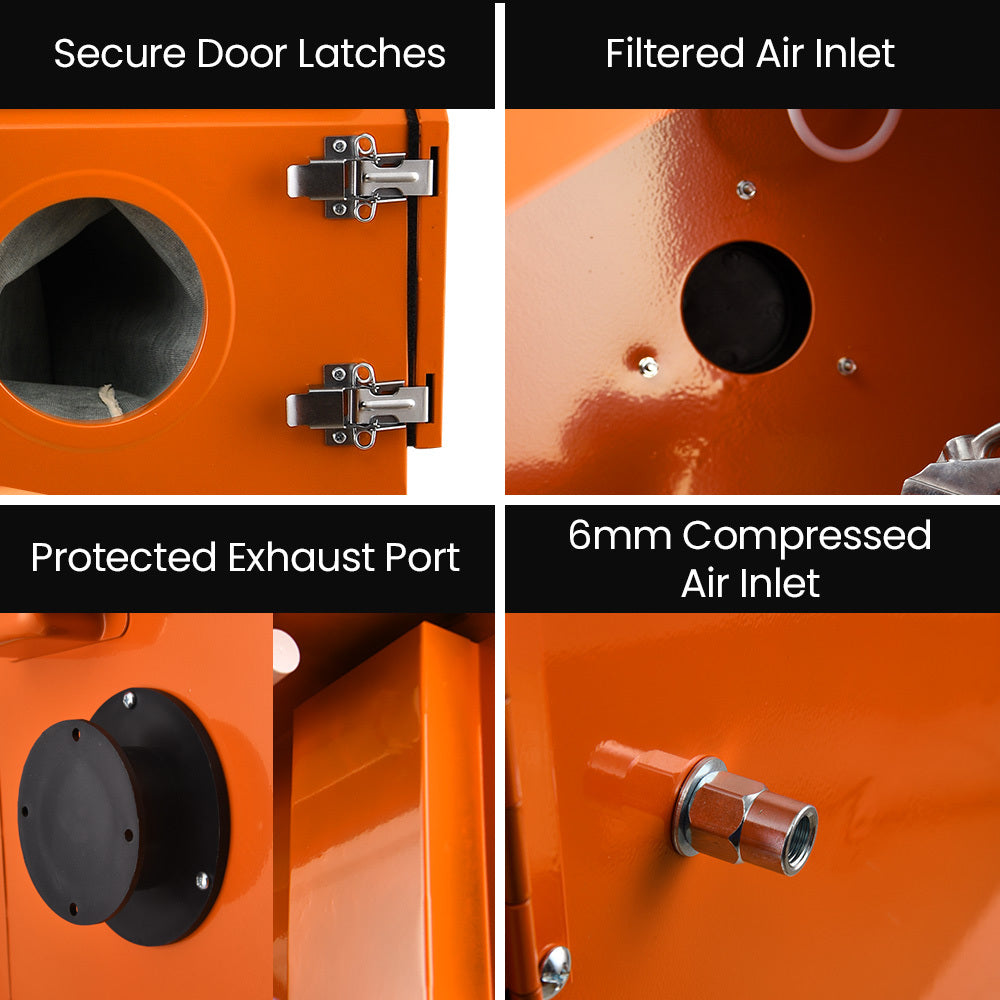 Secure Door Latches

Filtered Air Inlet

Protected Exhaust Port

6mm Compressed Air Inlet