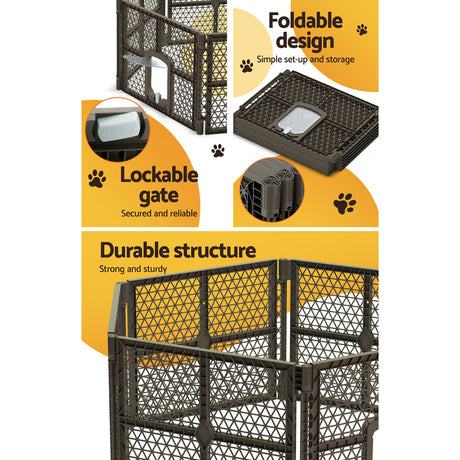 Foldable design
Simple set-up and storage

Lockable gate
Secured and reliable

Durable structure
Strong and sturdy