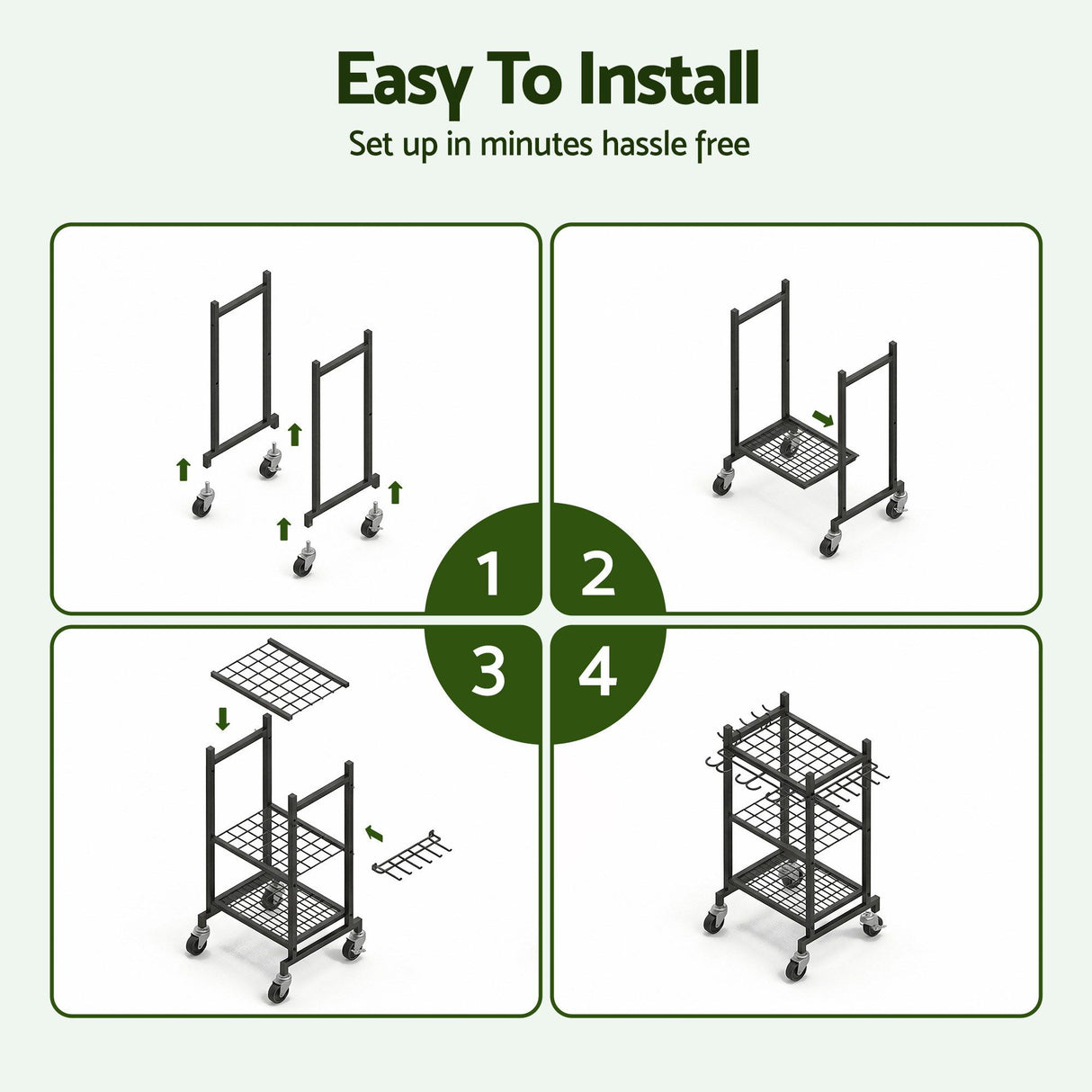 Easy To Install

Set up in minutes hassle free

1

2

3

4