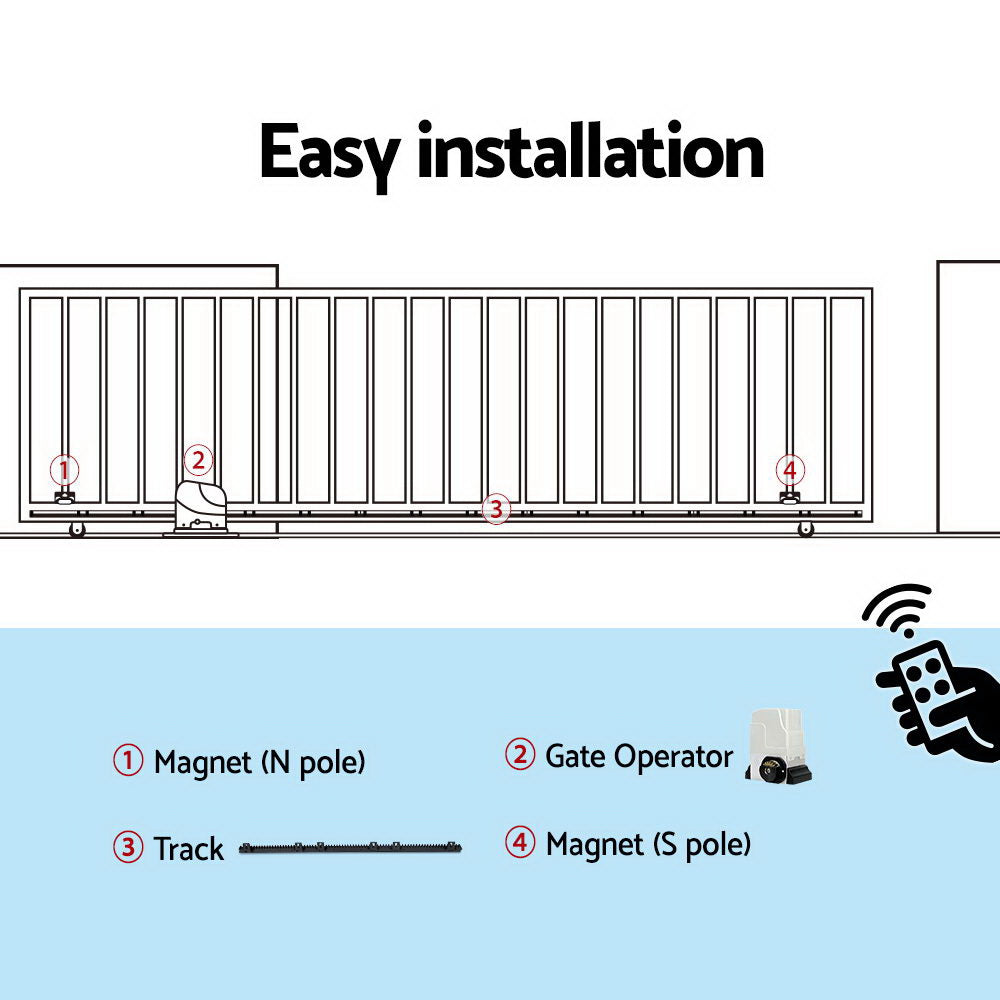 Easy installation

①

②

③

④

① Magnet (N pole)

② Gate Operator

③ Track

④ Magnet (S pole)