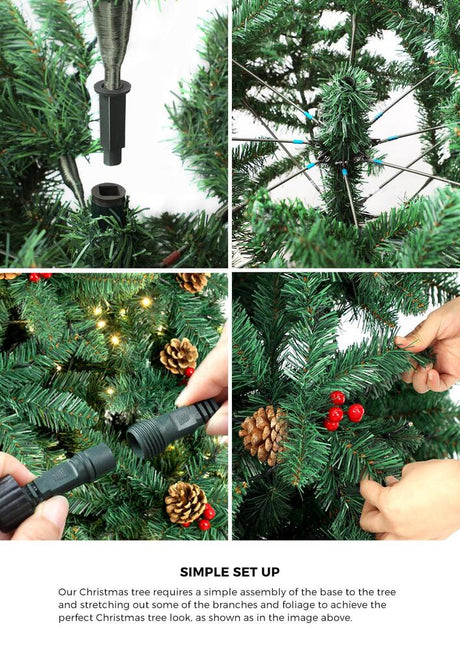 SIMPLE SET UP

Our Christmas tree requires a simple assembly of the base to the tree and stretching out some of the branches and foliage to achieve the perfect Christmas tree look, as shown as in the image above.