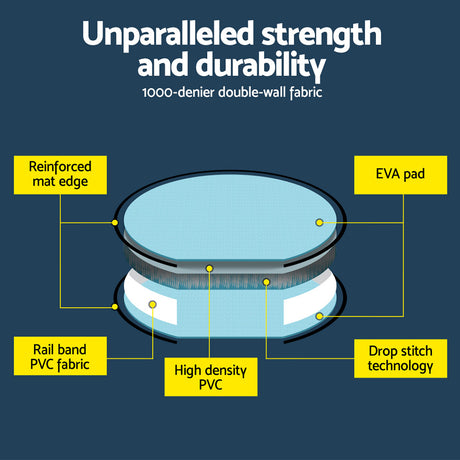 Unparalleled strength and durability
1000-denier double-wall fabric

Reinforced mat edge

EVA pad

Rail band PVC fabric

High density PVC

Drop stitch technology