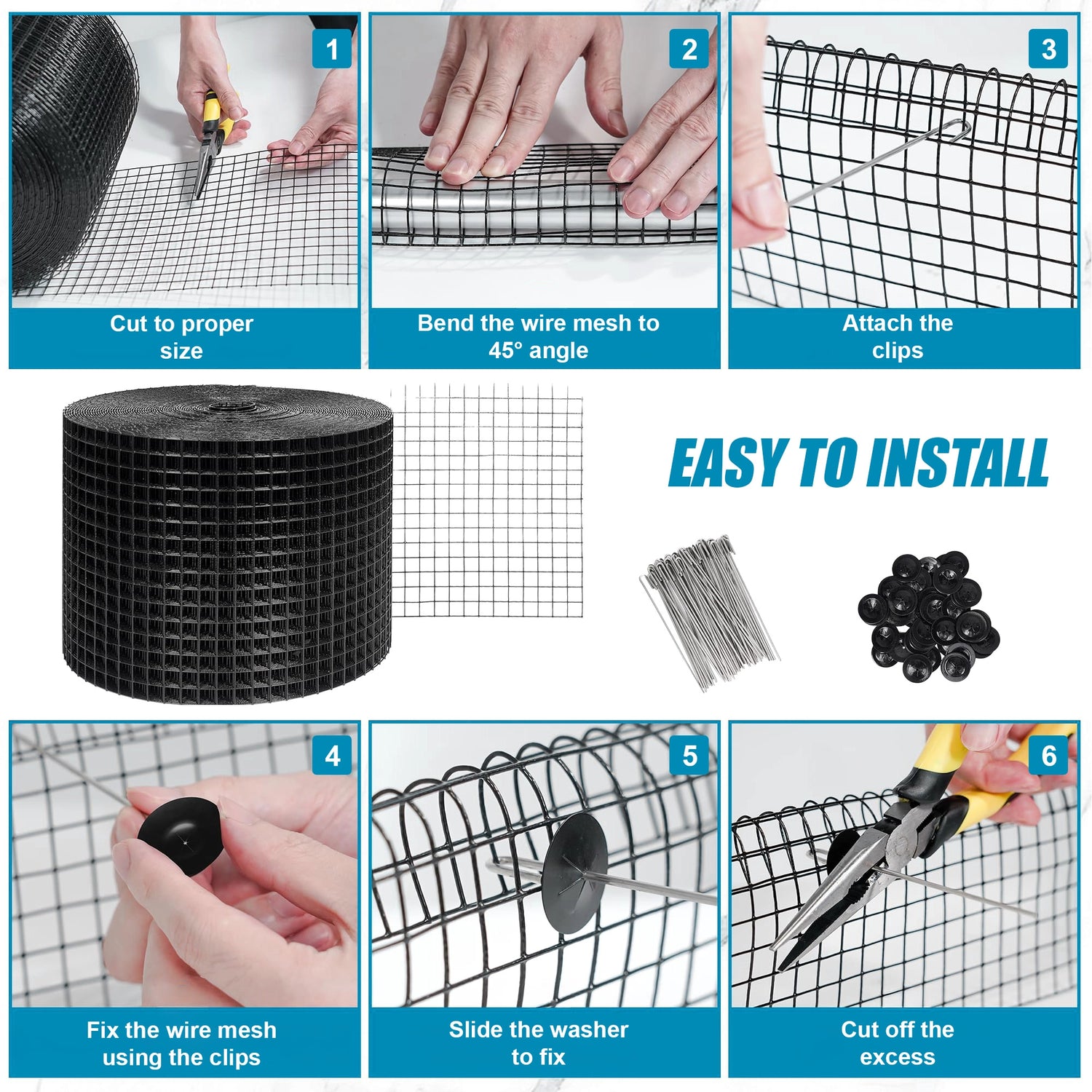 1
Cut to proper size

2
Bend the wire mesh to 45° angle

3
Attach the clips

EASY TO INSTALL

4
Fix the wire mesh using the clips

5
Slide the washer to fix

6
Cut off the excess