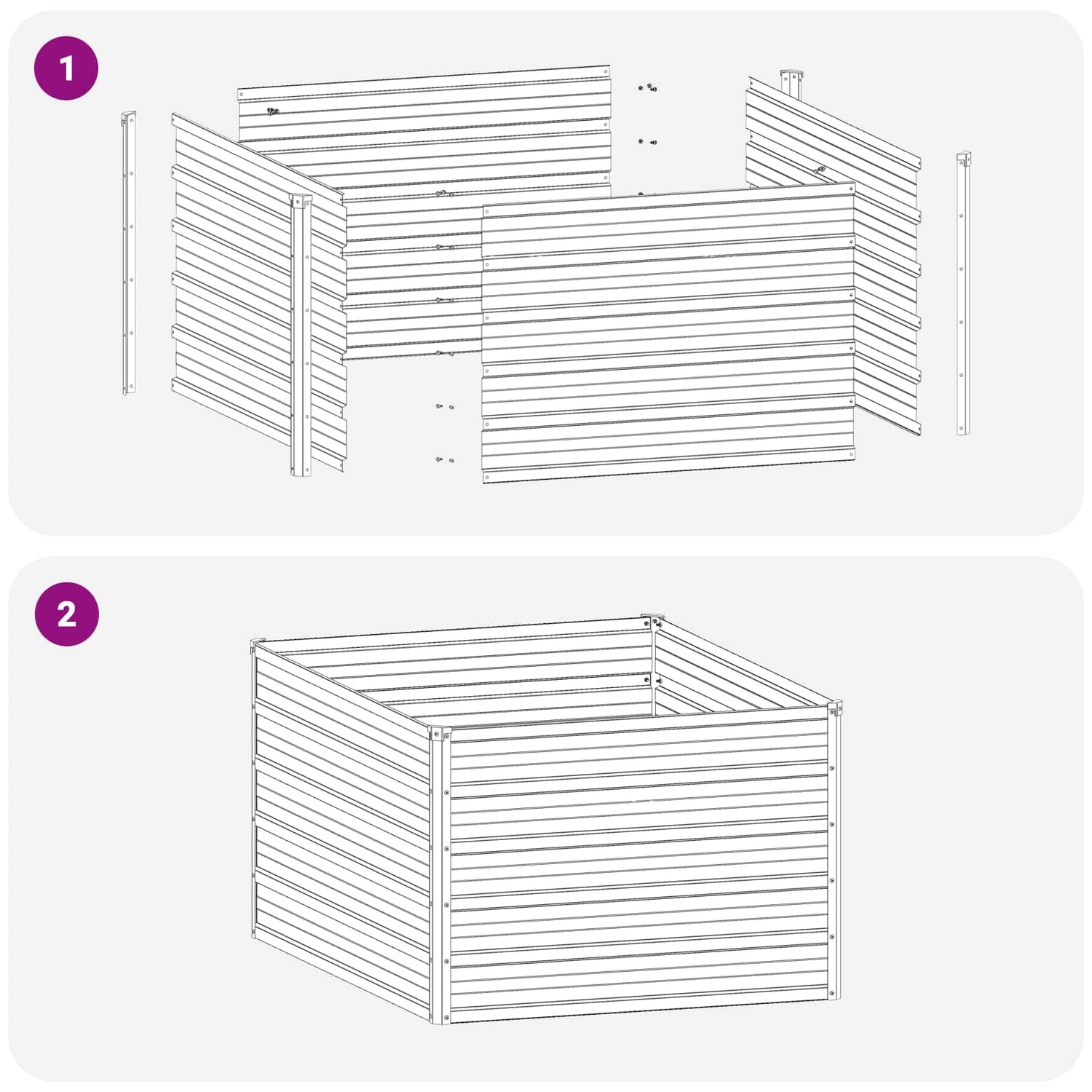 1

2