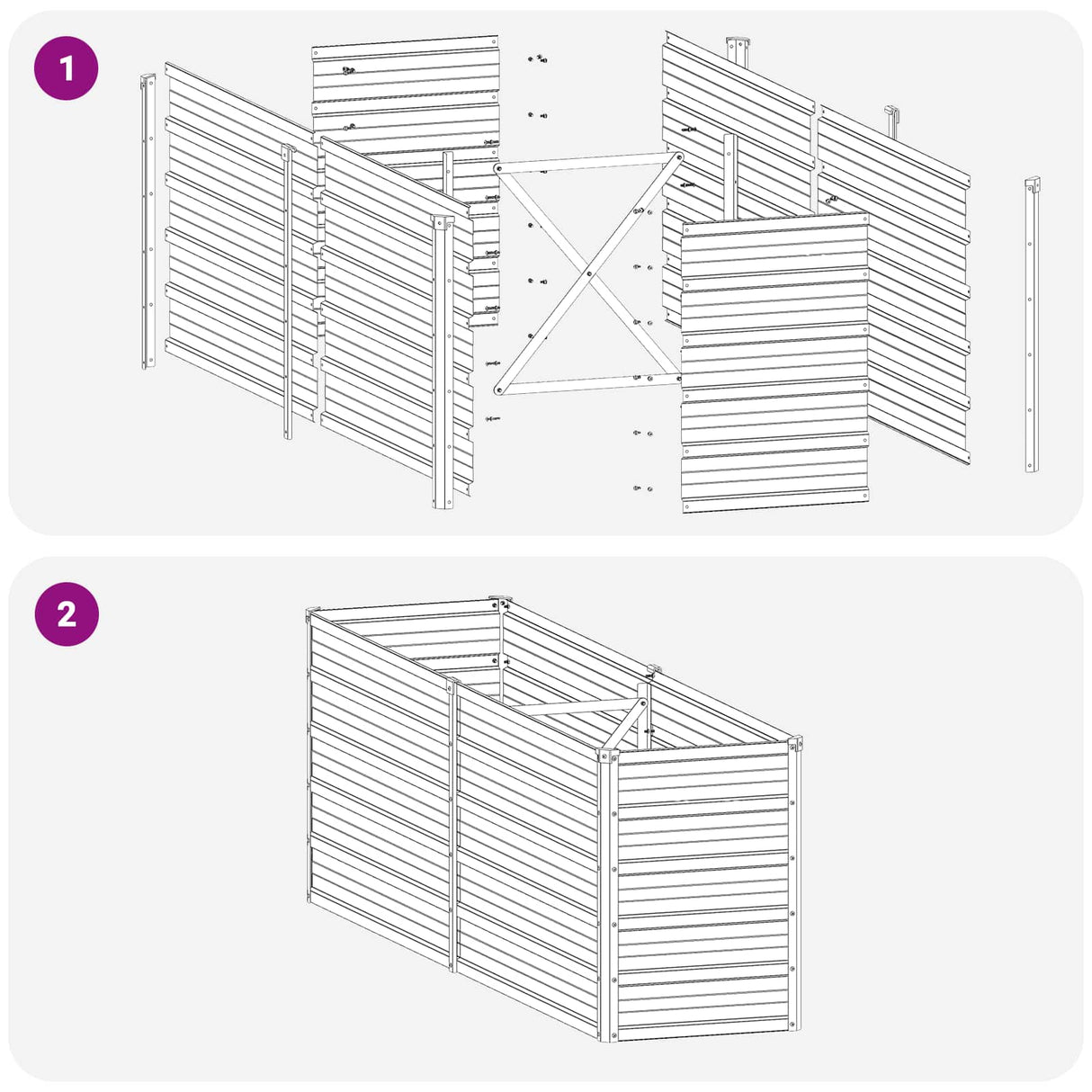 1

2