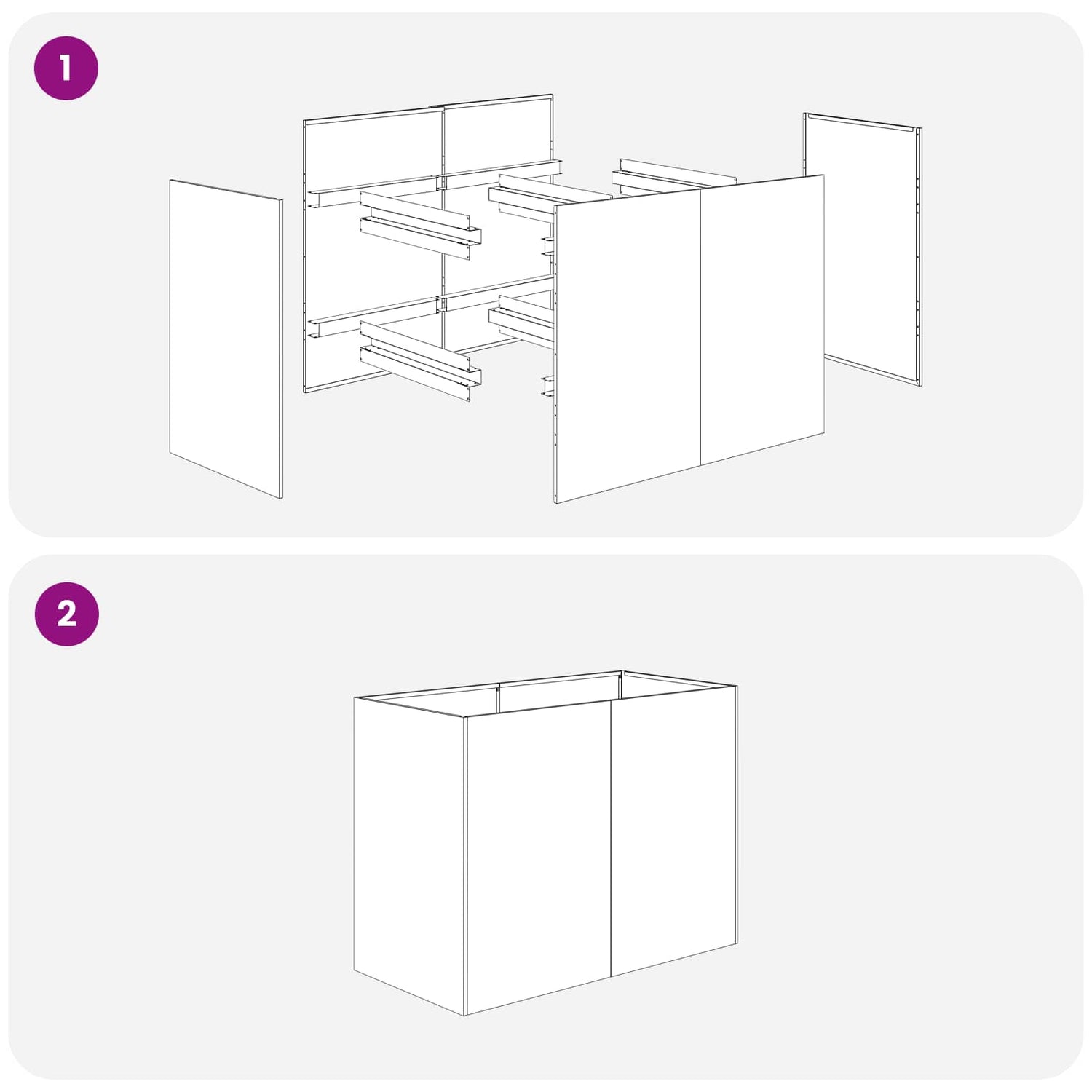 1

2