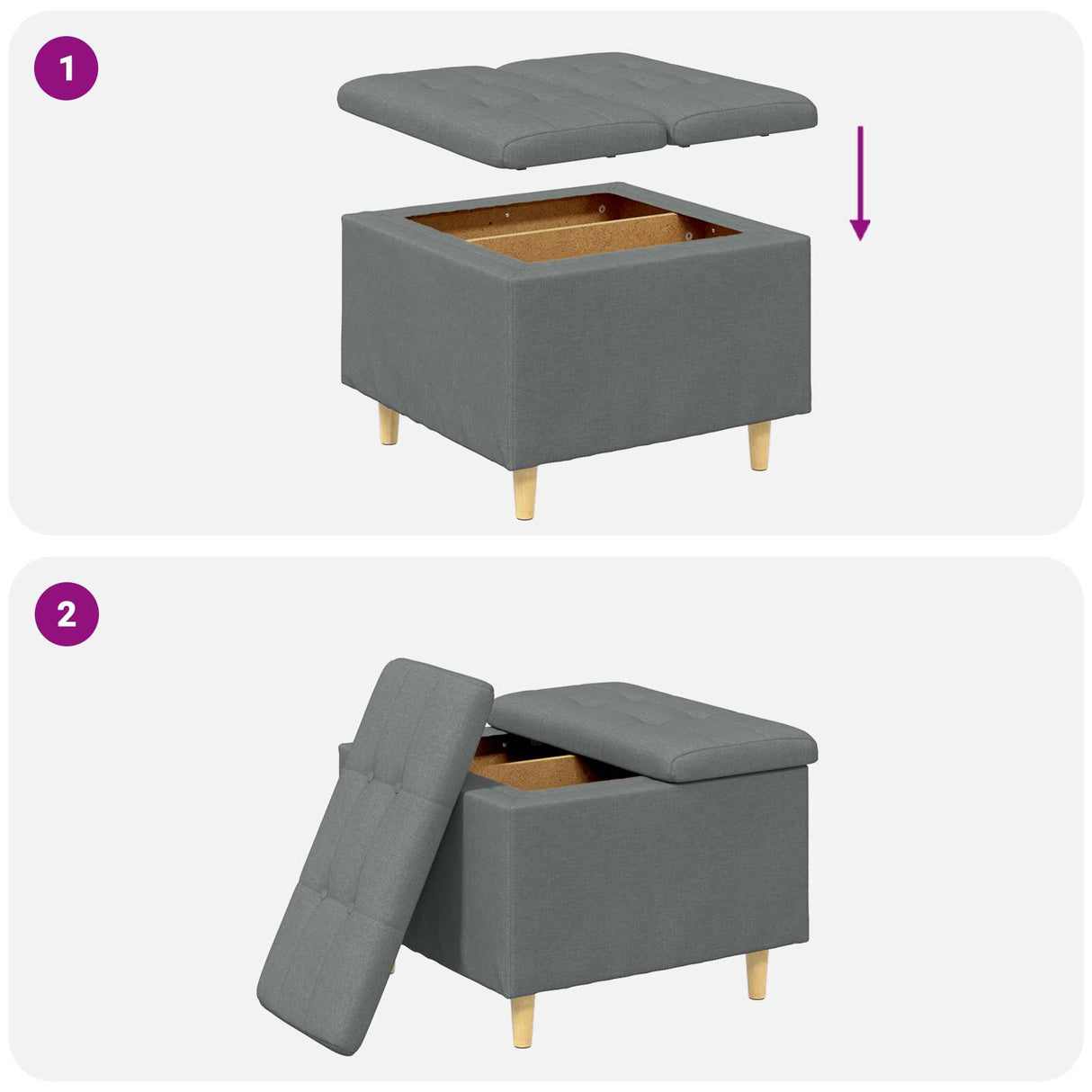 1

2