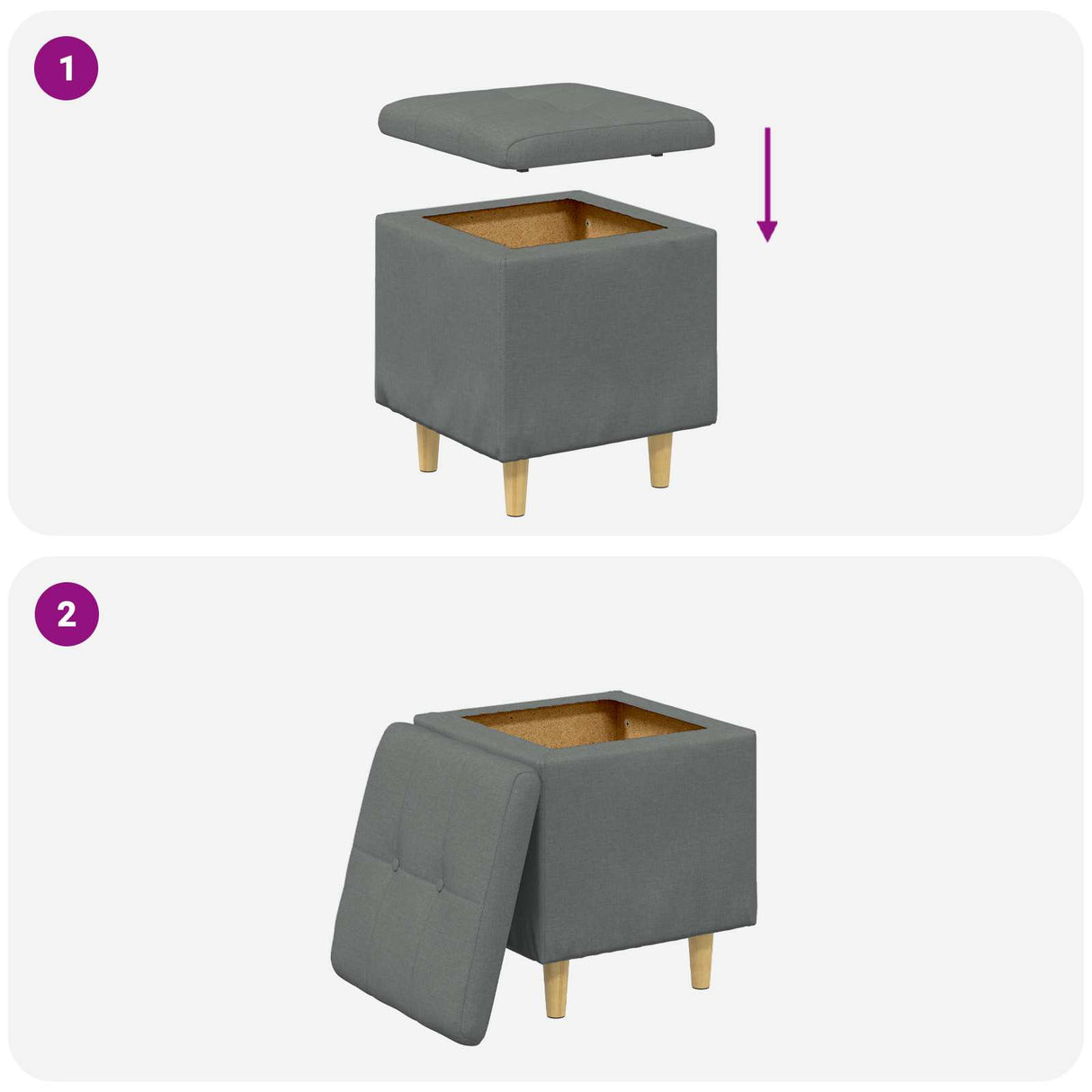 1

2