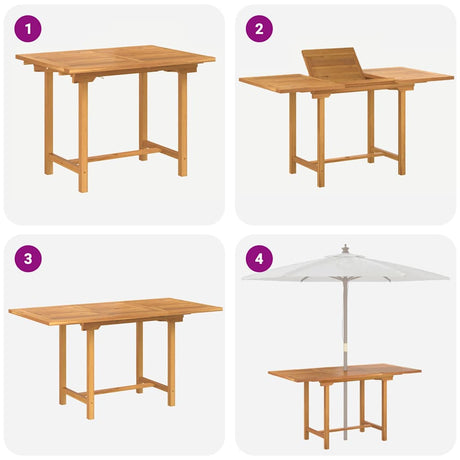 1

2

3

4