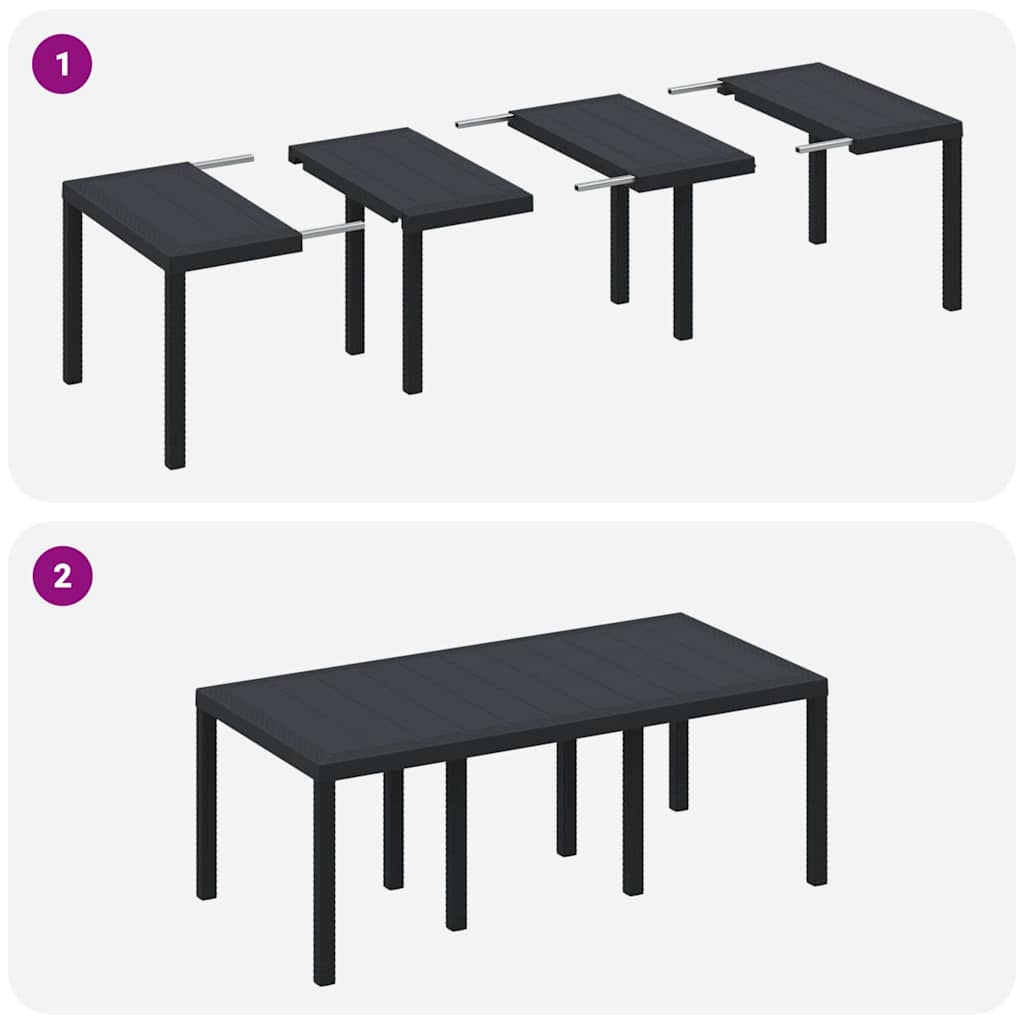 1

2