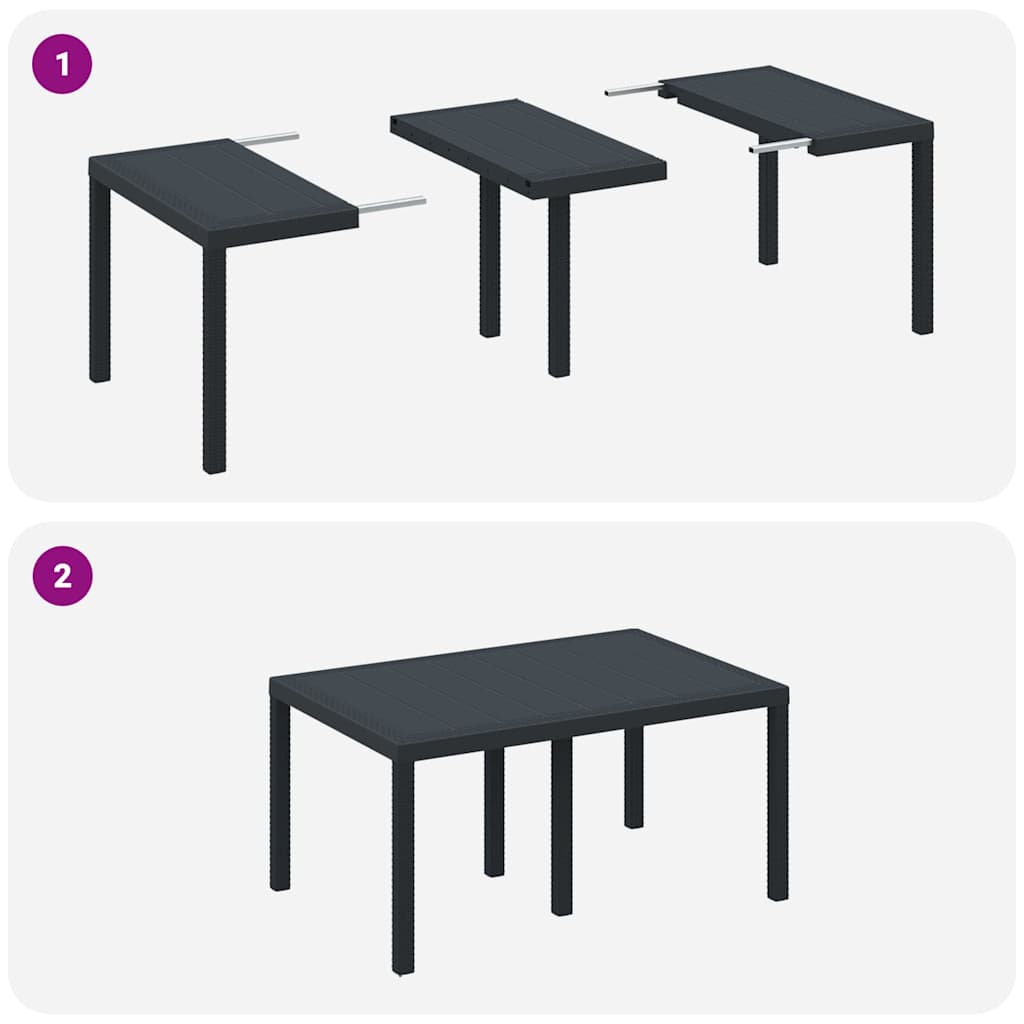 1

2