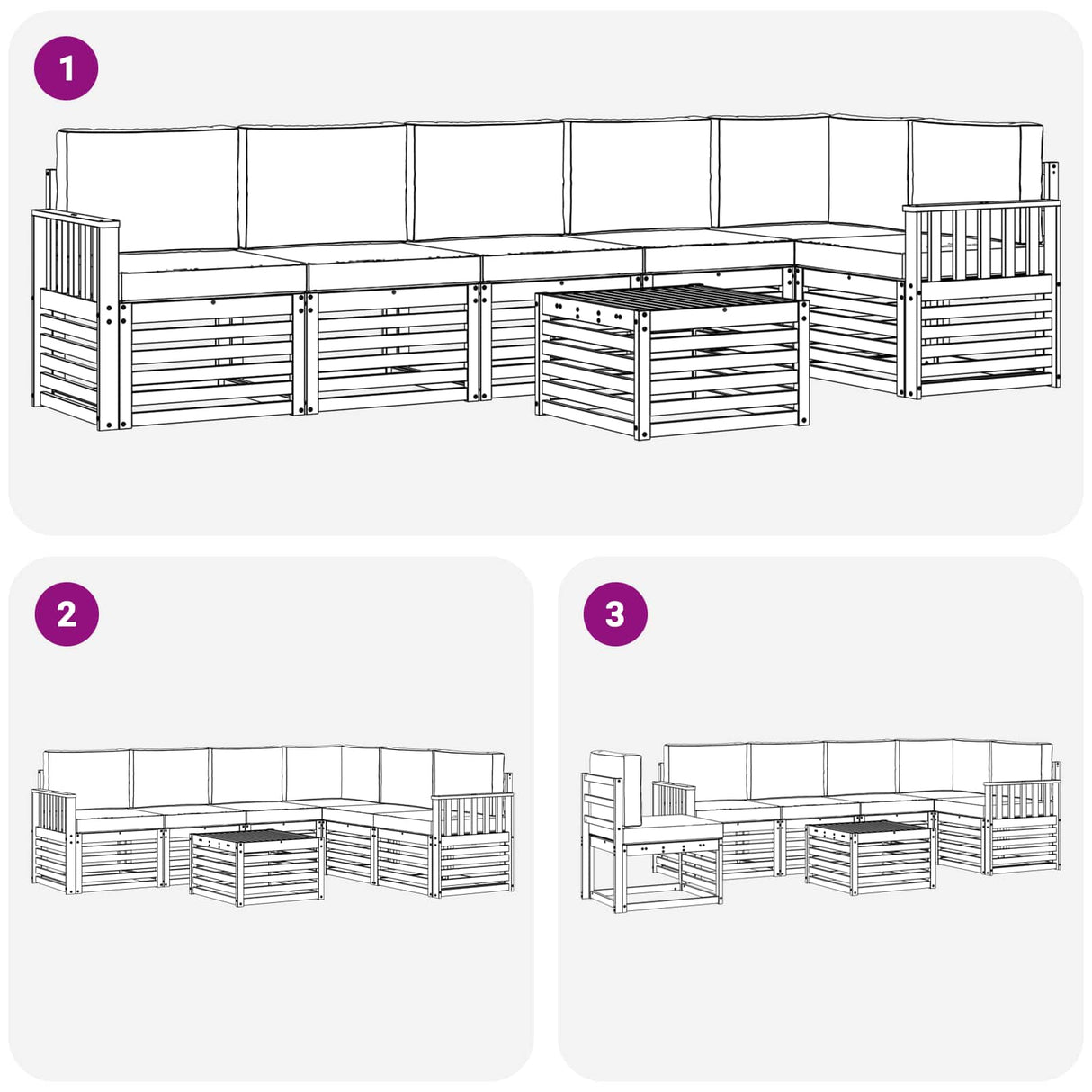 1

2

3