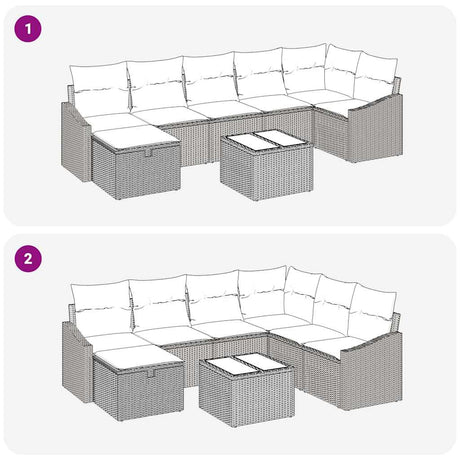 1

2