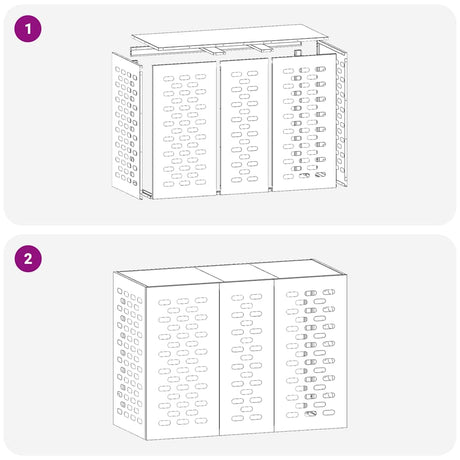 1

2