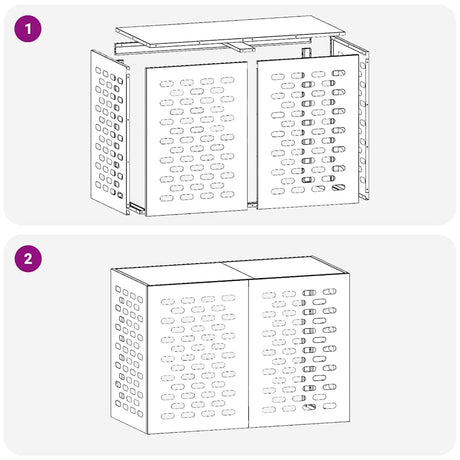 1

2