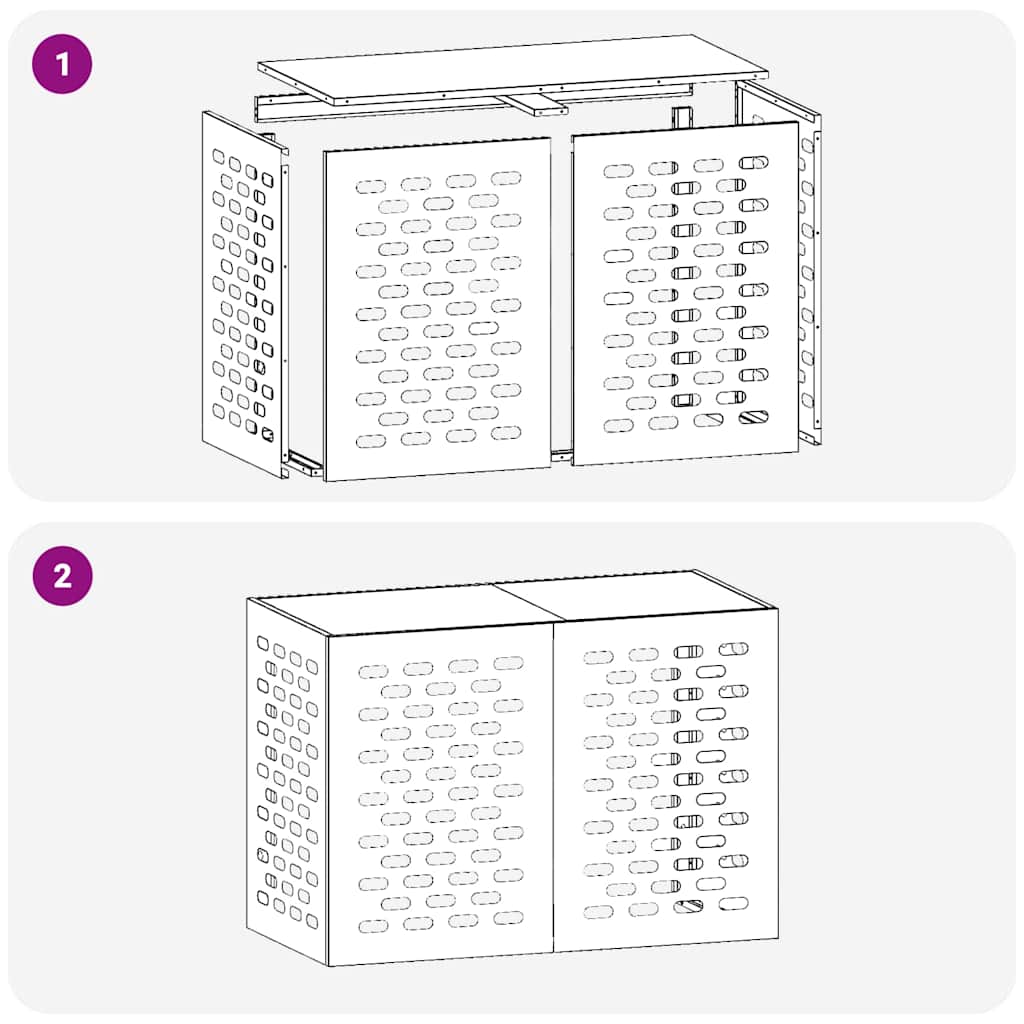 1

2