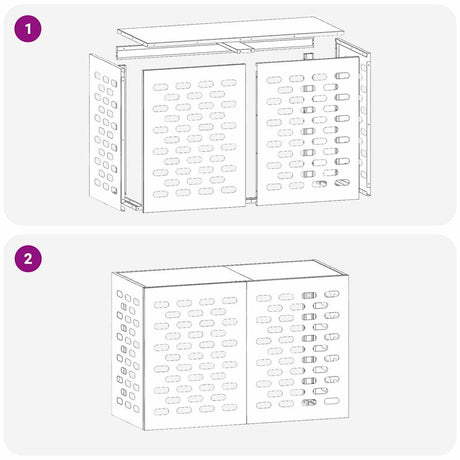 1

2