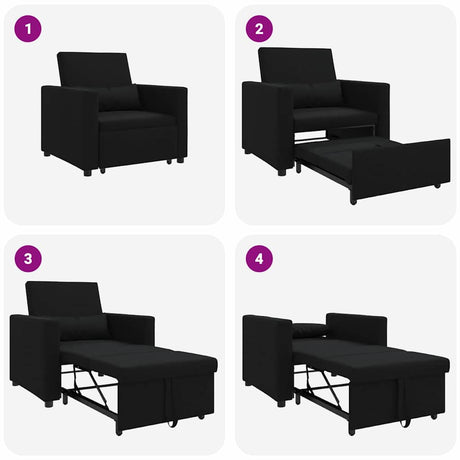 1

2

3

4