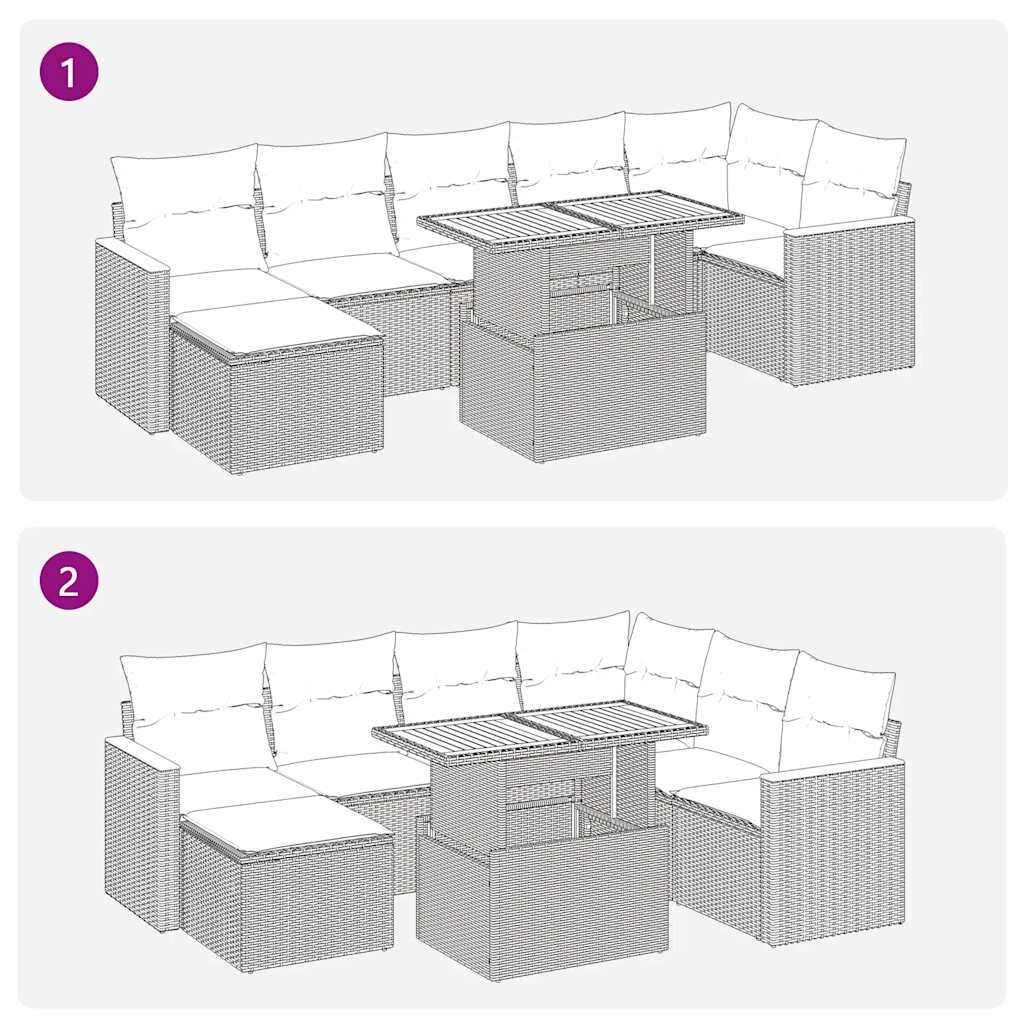 1

2