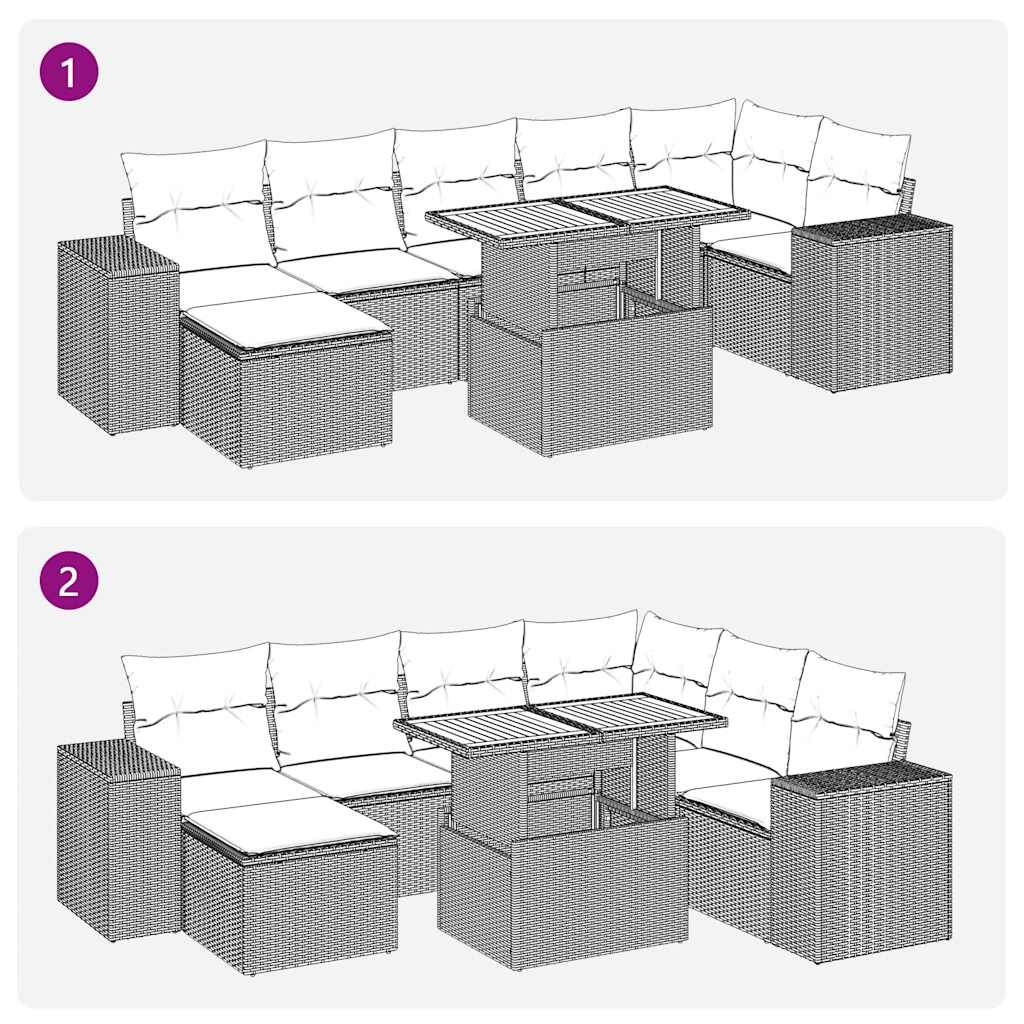 1

2