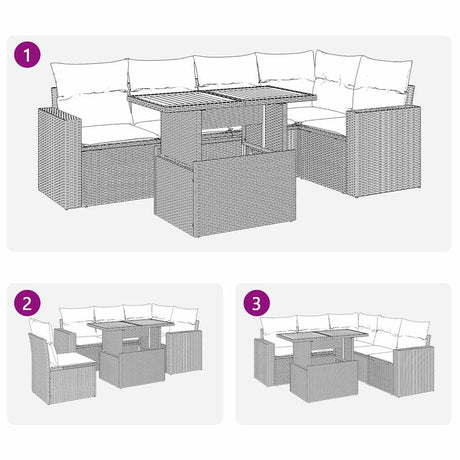 1

2

3