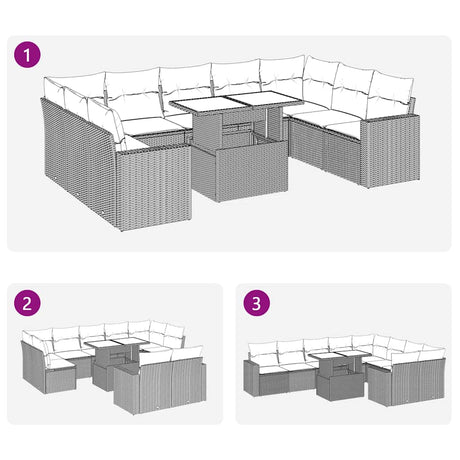 1

2

3