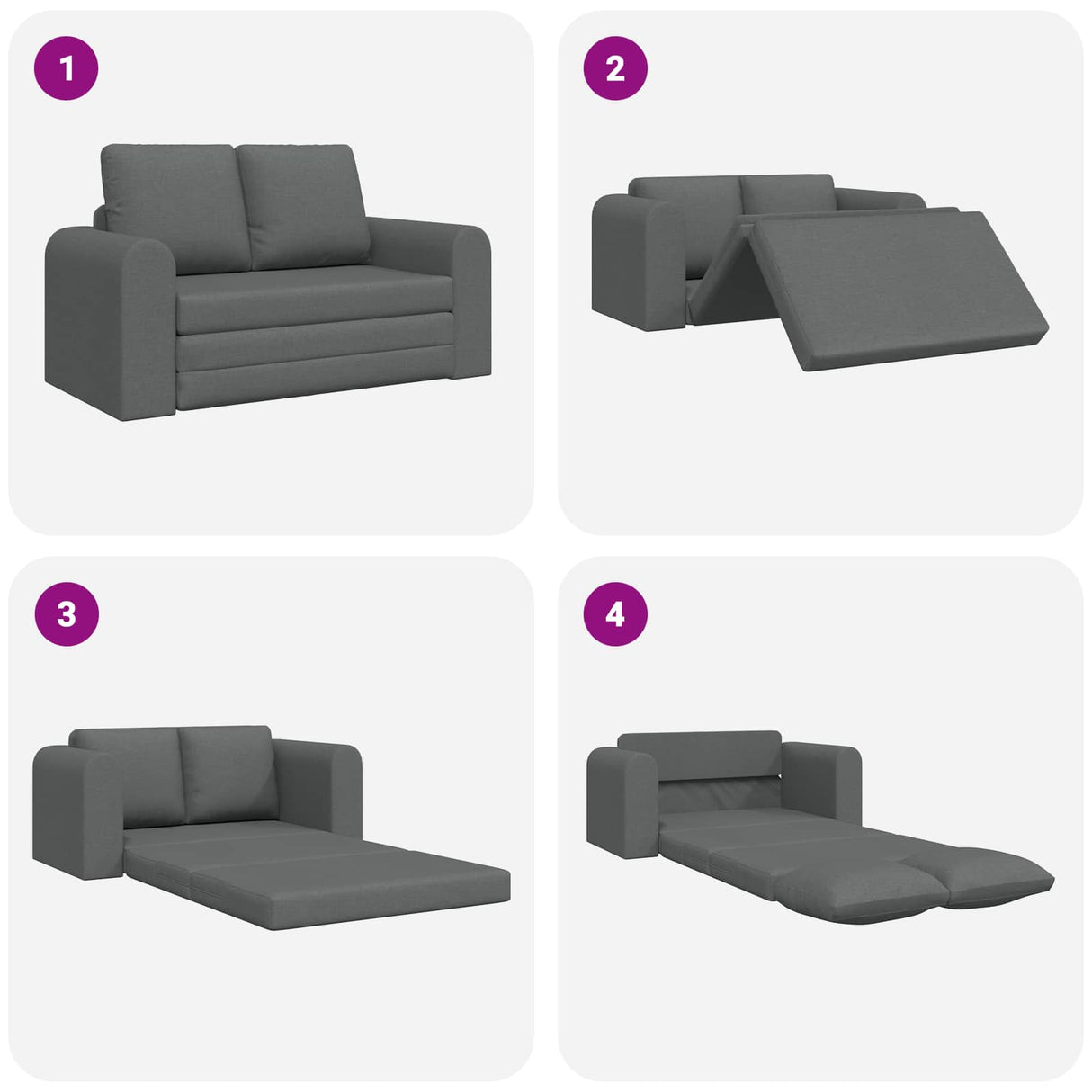 1

2

3

4