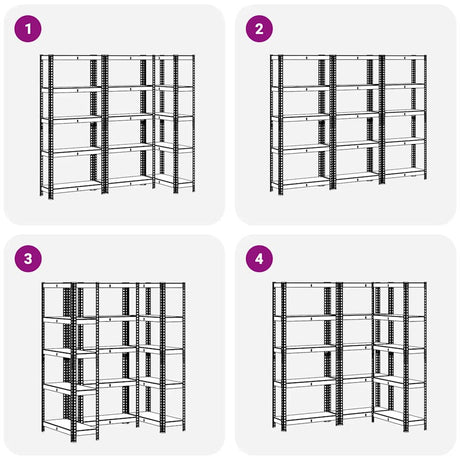 1

2

3

4