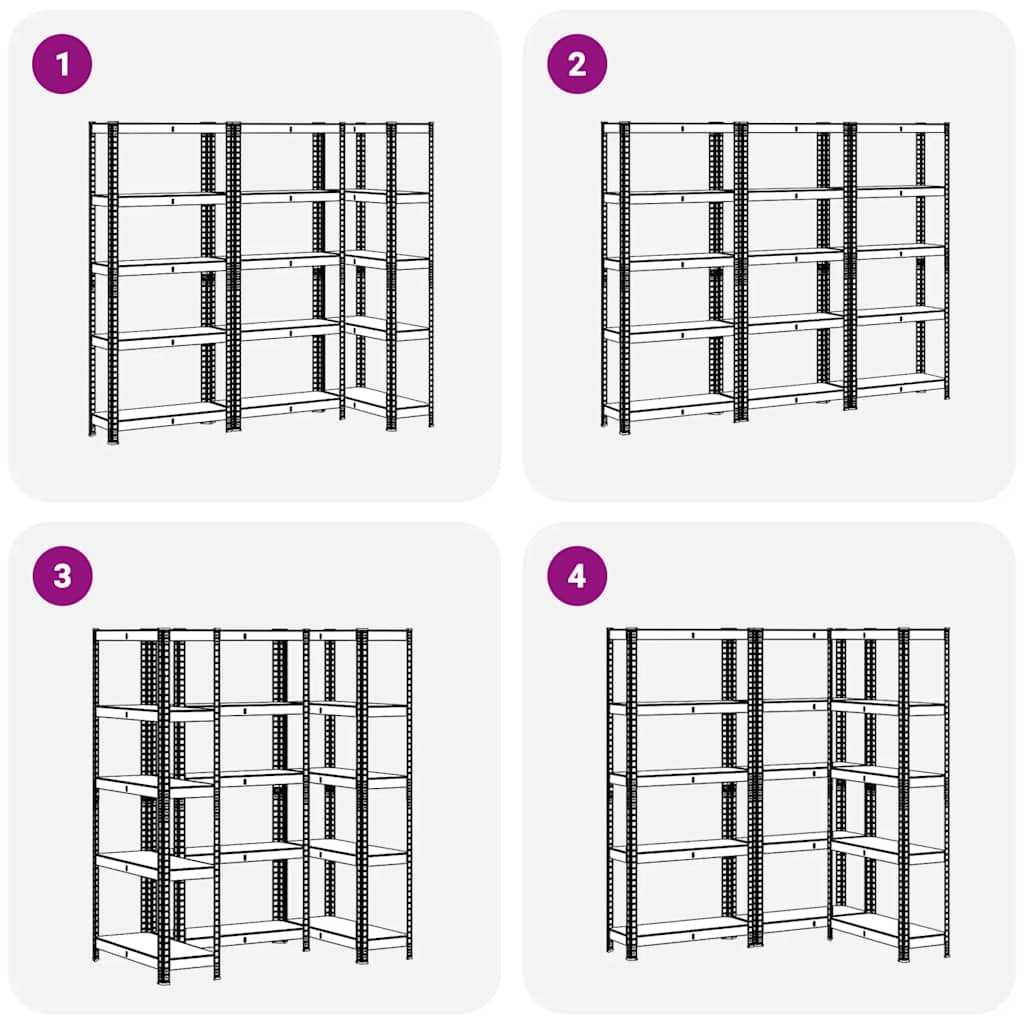 1

2

3

4