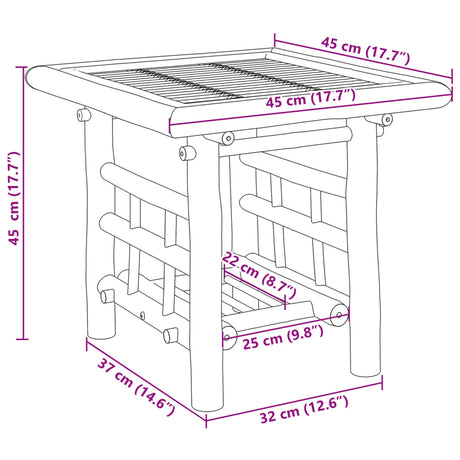 45 cm (17.7")

45 cm (17.7")

45 cm (17.7")

22 cm (8.7")

25 cm (9.8")

37 cm (14.6")

32 cm (12.6")