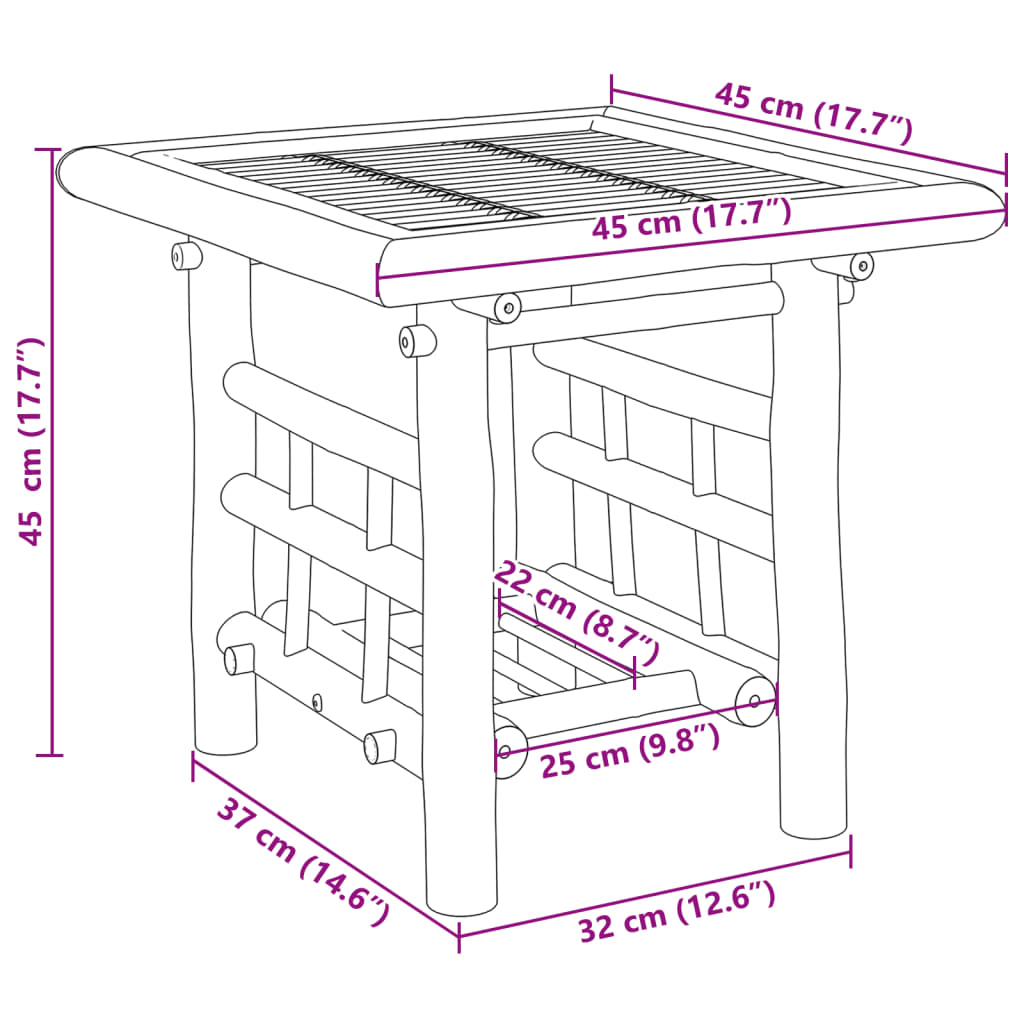 45 cm (17.7")
45 cm (17.7")
45 cm (17.7")
22 cm (8.7")
25 cm (9.8")
37 cm (14.6")
32 cm (12.6")