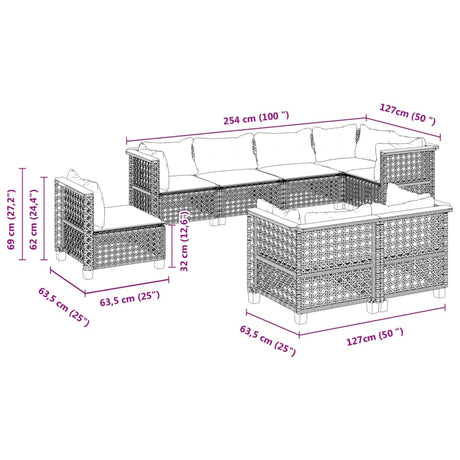 254 cm (100 ")
127cm (50 ")
69 cm (27,2")
62 cm (24,4")
32 cm (12,6")
63,5 cm (25")
63,5 cm (25")
63,5 cm (25")
127cm (50 ")