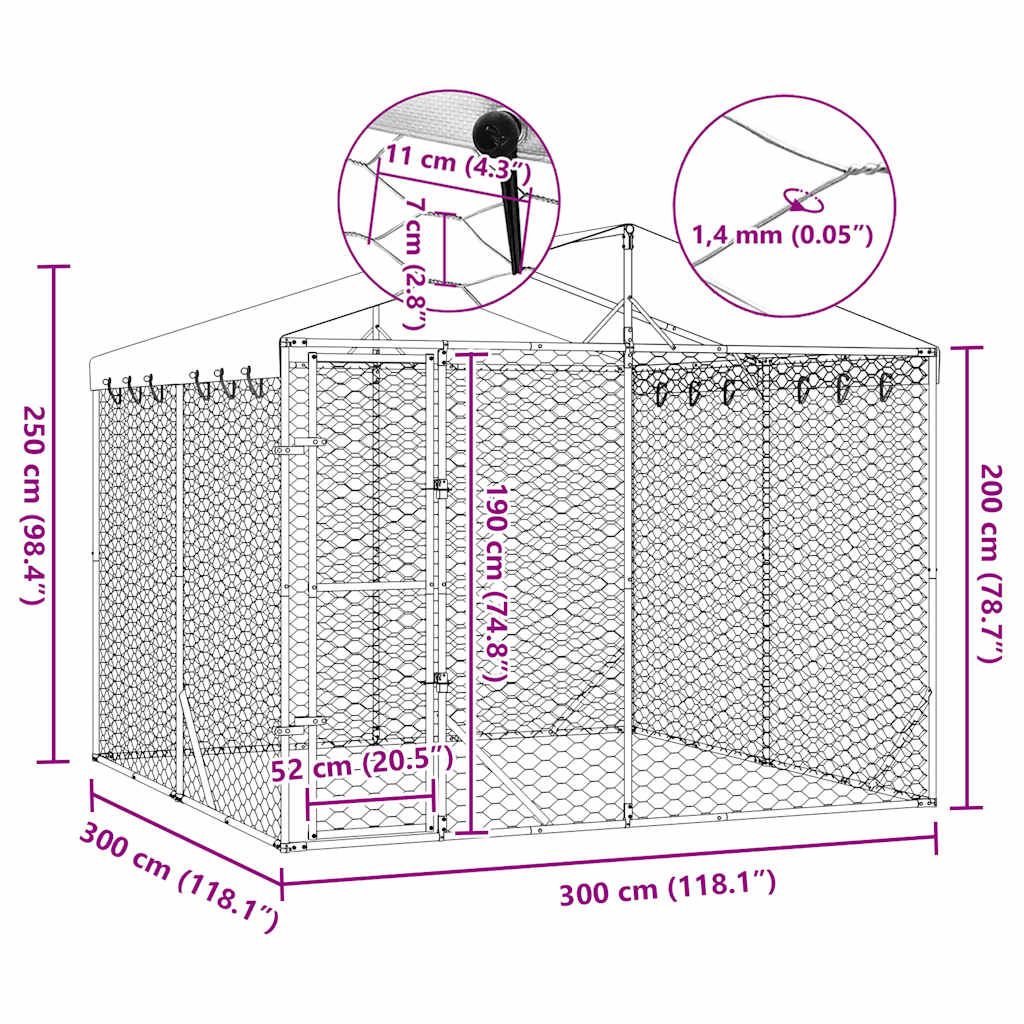 11 cm (4.3″)
7 cm (2.8″)
1,4 mm (0.05″)
250 cm (98.4″)
190 cm (74.8″)
200 cm (78.7″)
52 cm (20.5″)
300 cm (118.1″)
300 cm (118.1″)