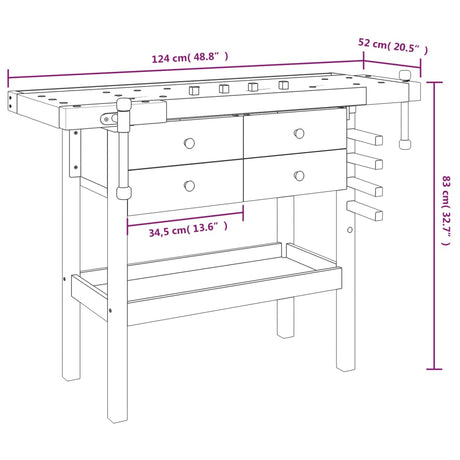 124 cm( 48.8" )

52 cm( 20.5" )

83 cm( 32.7" )

34,5 cm( 13.6" )